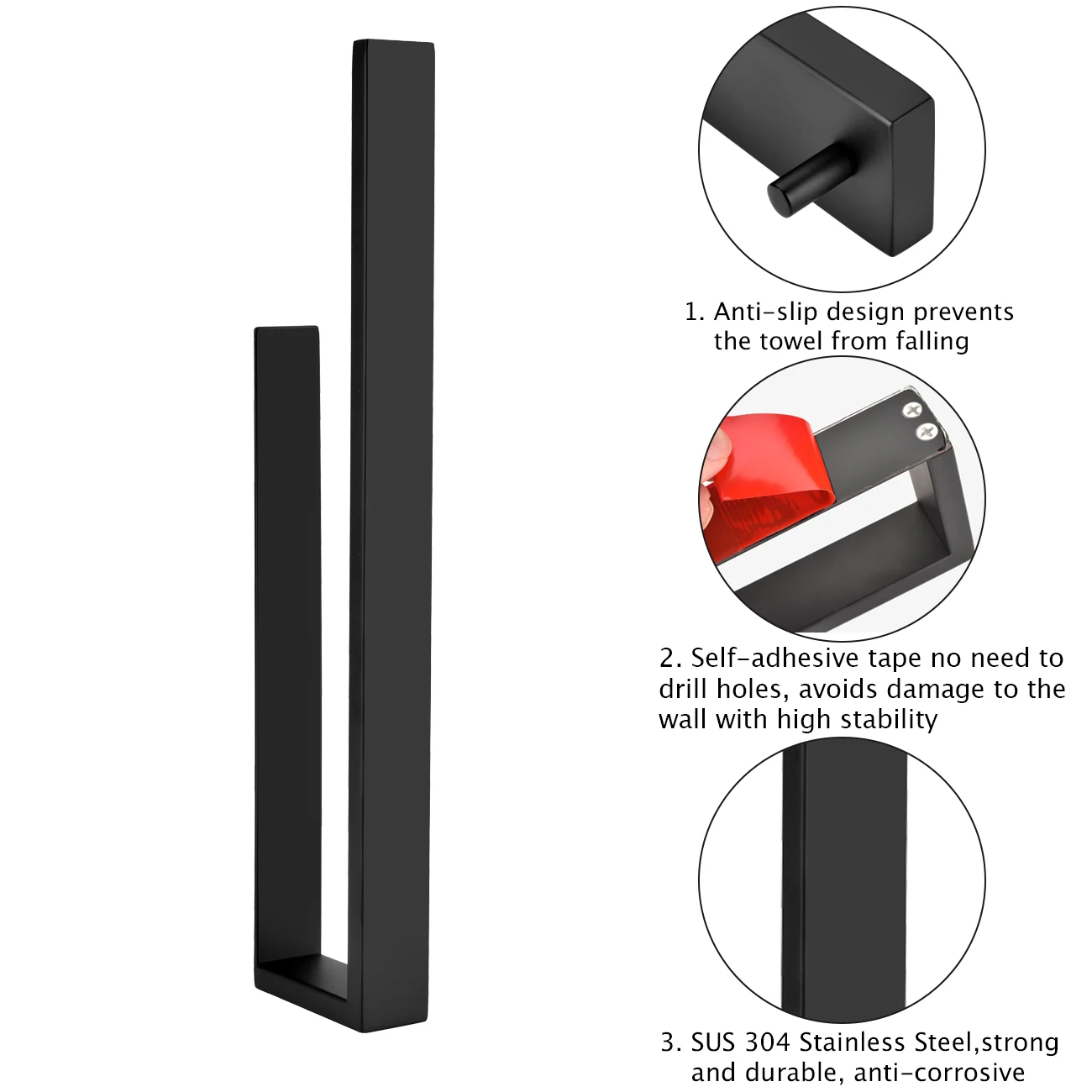 1. Anti-slip design prevents the towel from falling

2. Self-adhesive tape no need to drill holes, avoids damage to the wall with high stability

3. SUS 304 Stainless Steel,strong and durable, anti-corrosive