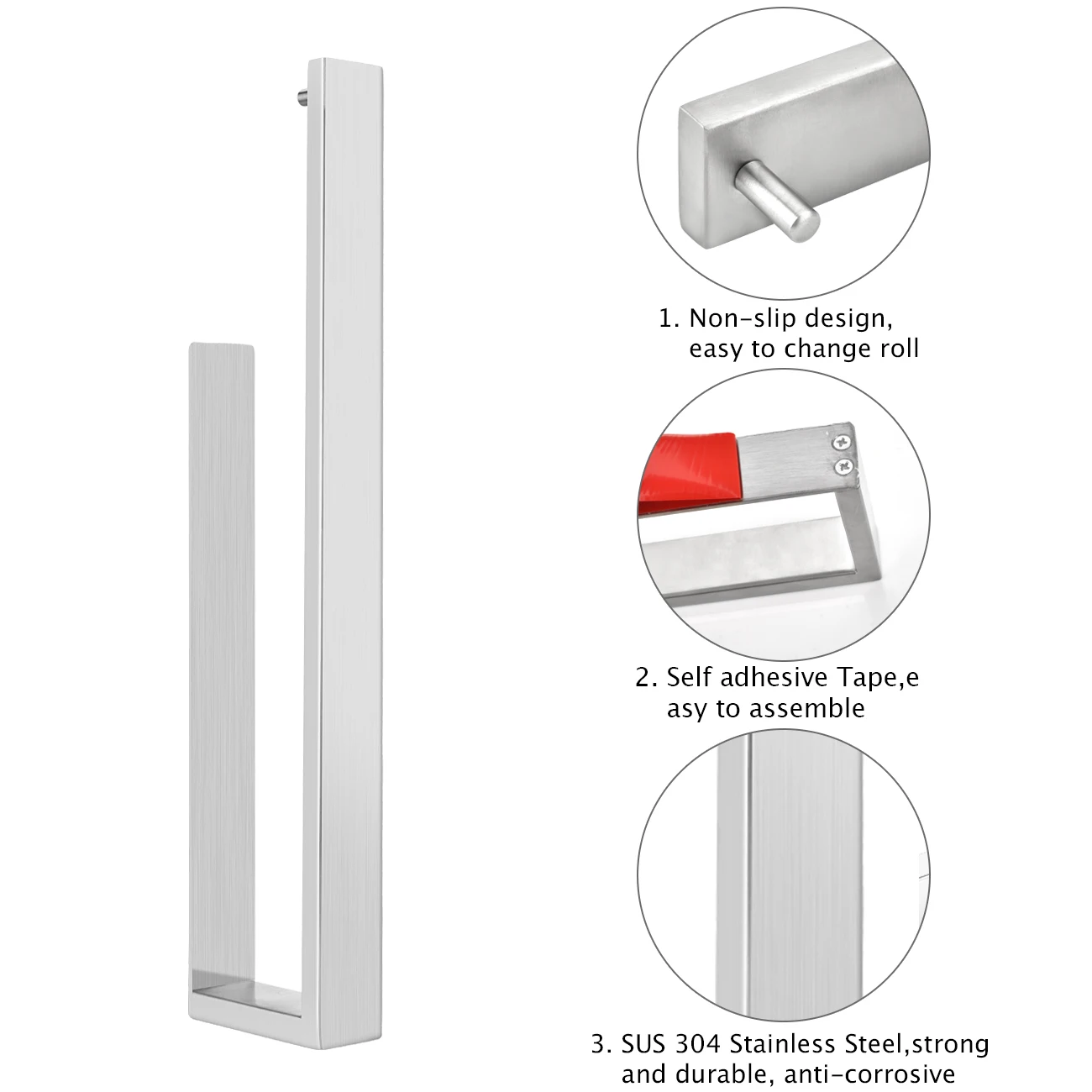 1. Non-slip design, easy to change roll

2. Self adhesive Tape,e asy to assemble

3. SUS 304 Stainless Steel,strong and durable, anti-corrosive