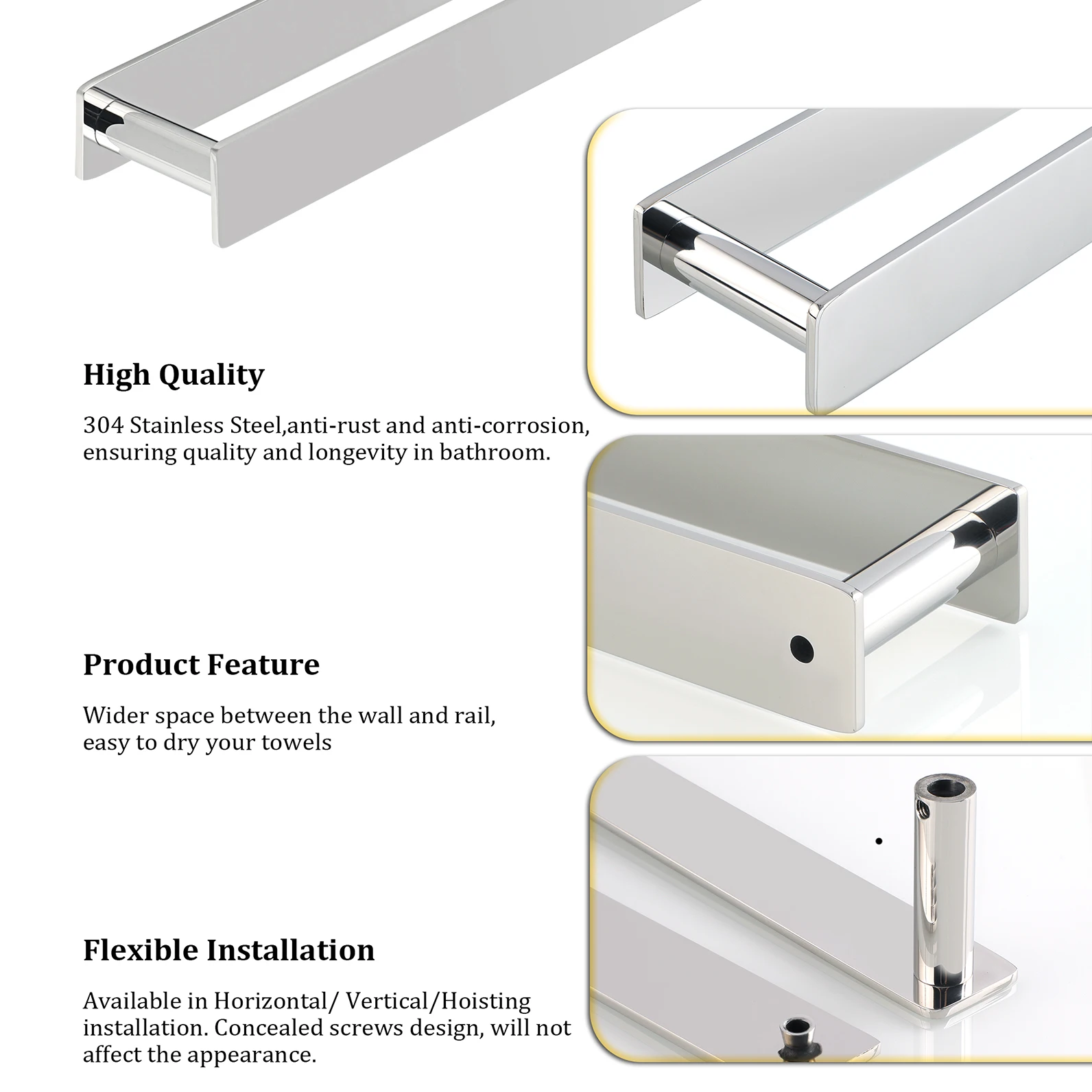 High Quality

304 Stainless Steel,anti-rust and anti-corrosion, ensuring quality and longevity in bathroom.

Product Feature

Wider space between the wall and rail, easy to dry your towels

Flexible Installation

Available in Horizontal/ Vertical/Hoisting installation. Concealed screws design, will not affect the appearance.