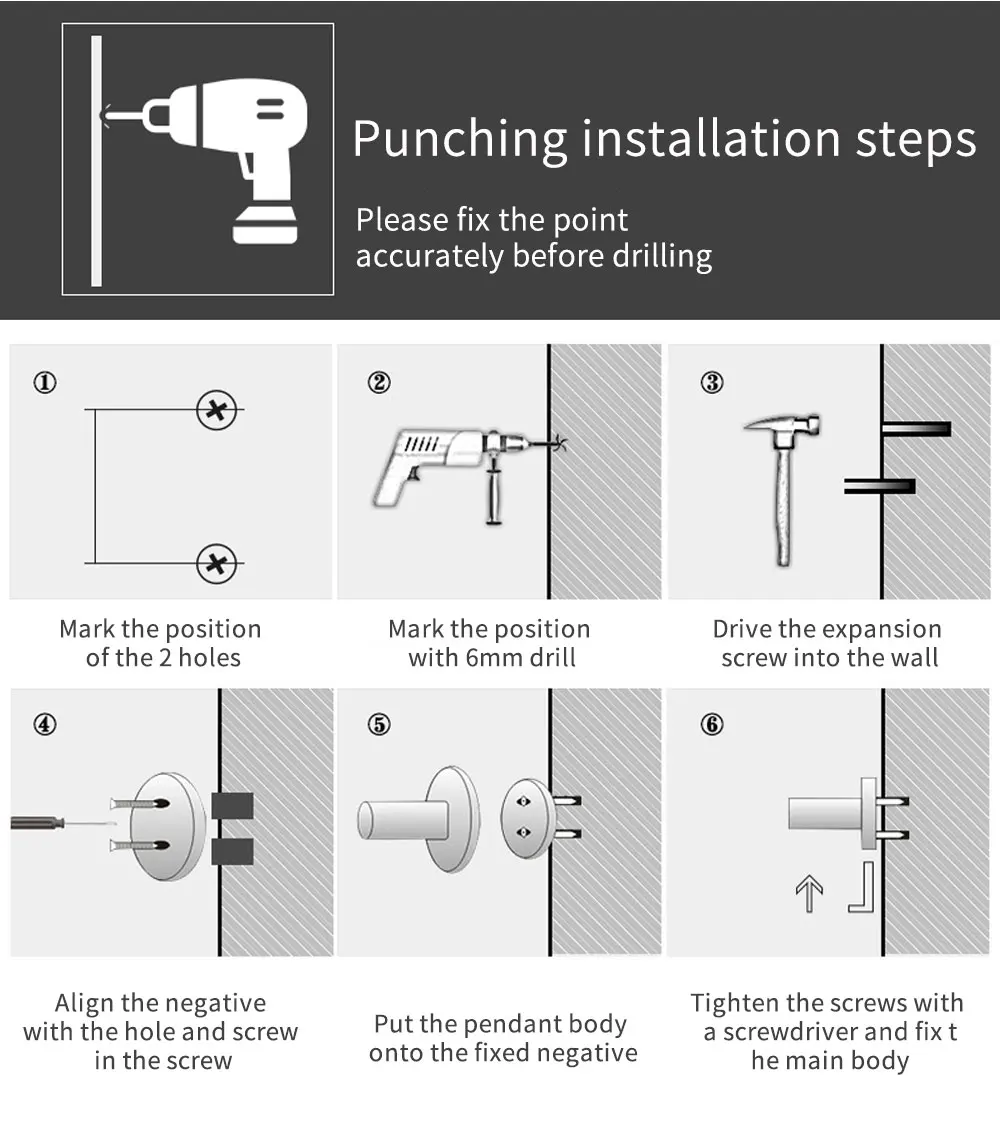 Punching installation steps

Please fix the point accurately before drilling

①

Mark the position of the 2 holes

②

Mark the position with 6mm drill

③

Drive the expansion screw into the wall

④

Align the negative with the hole and screw in the screw

⑤

Put the pendant body onto the fixed negative

⑥

Tighten the screws with a screwdriver and fix t he main body